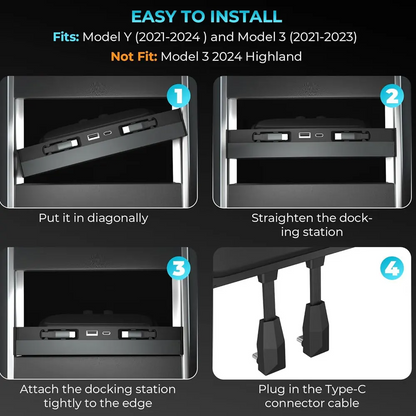 EASY TO INSTALL
Fits: Model Y (2021-2024 ) and Model 3 (2021-2023)
Not Fit: Model 3 2024 Highland

1
Put it in diagonally

2
Straighten the docking station

3
Attach the docking station tightly to the edge

4
Plug in the Type-C connector cable