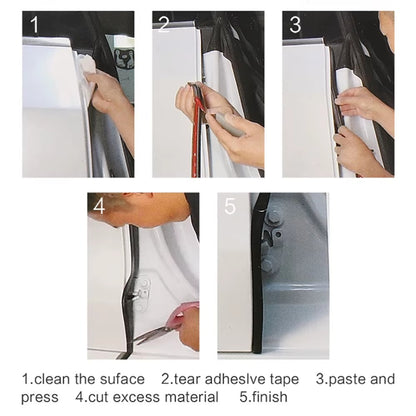 1

2

3

4

5

1.clean the suface 2.tear adheslve tape 3.paste and press 4.cut excess material 5.finish