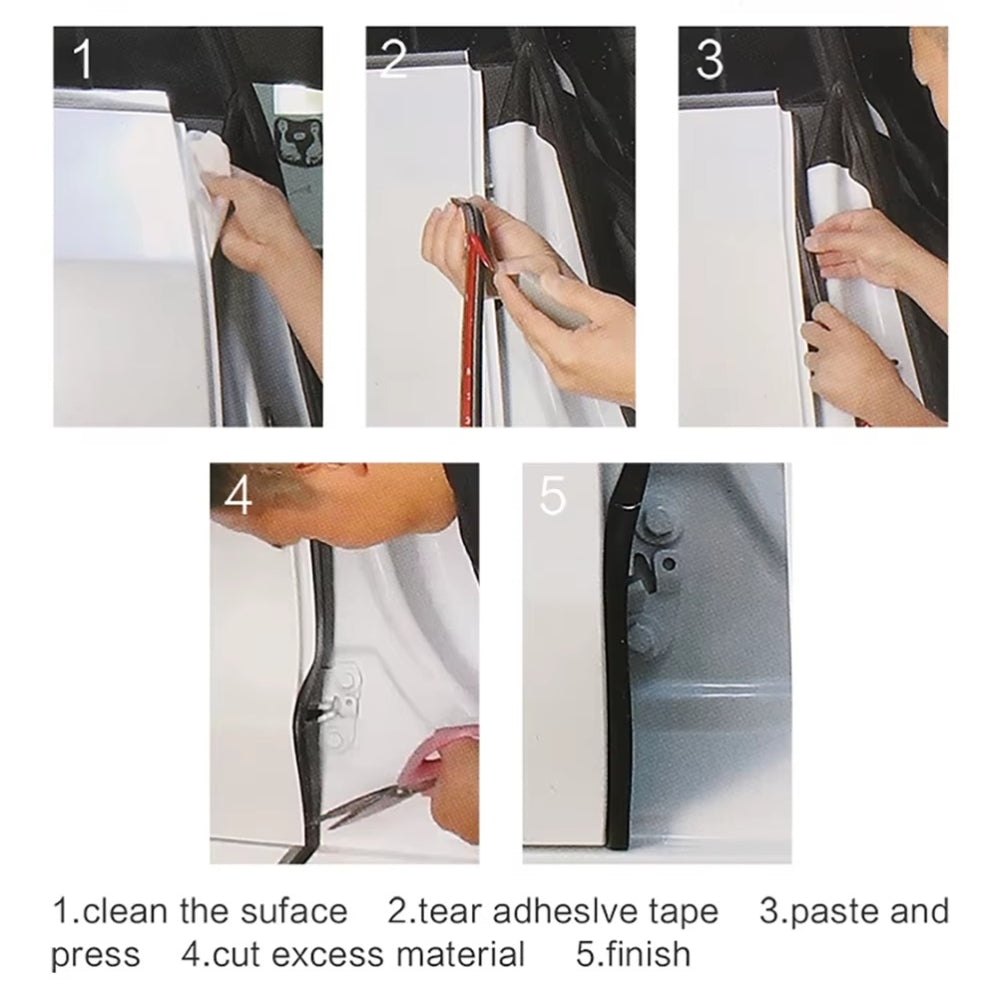 1

2

3

4

5

1.clean the suface 2.tear adheslve tape 3.paste and press 4.cut excess material 5.finish